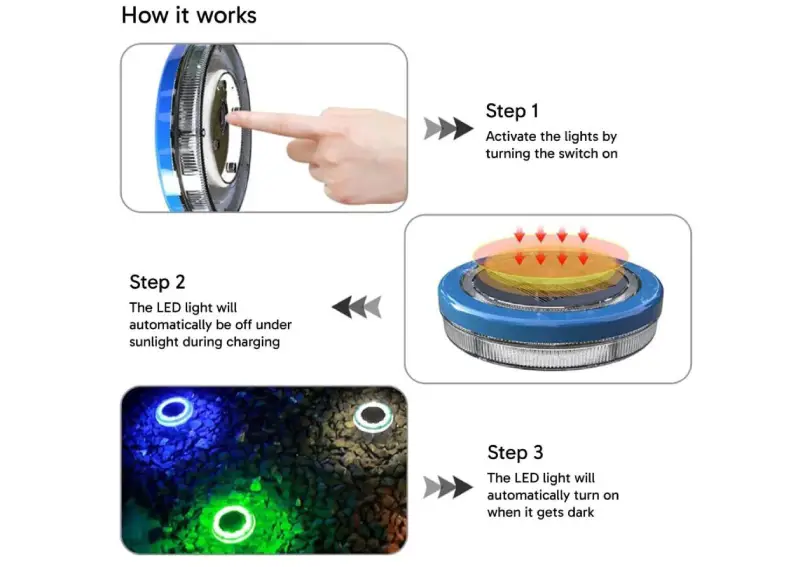 How it works

Step 1
Activate the lights by turning the switch on

Step 2
The LED light will automatically be off under sunlight during charging

Step 3
The LED light will automatically turn on when it gets dark